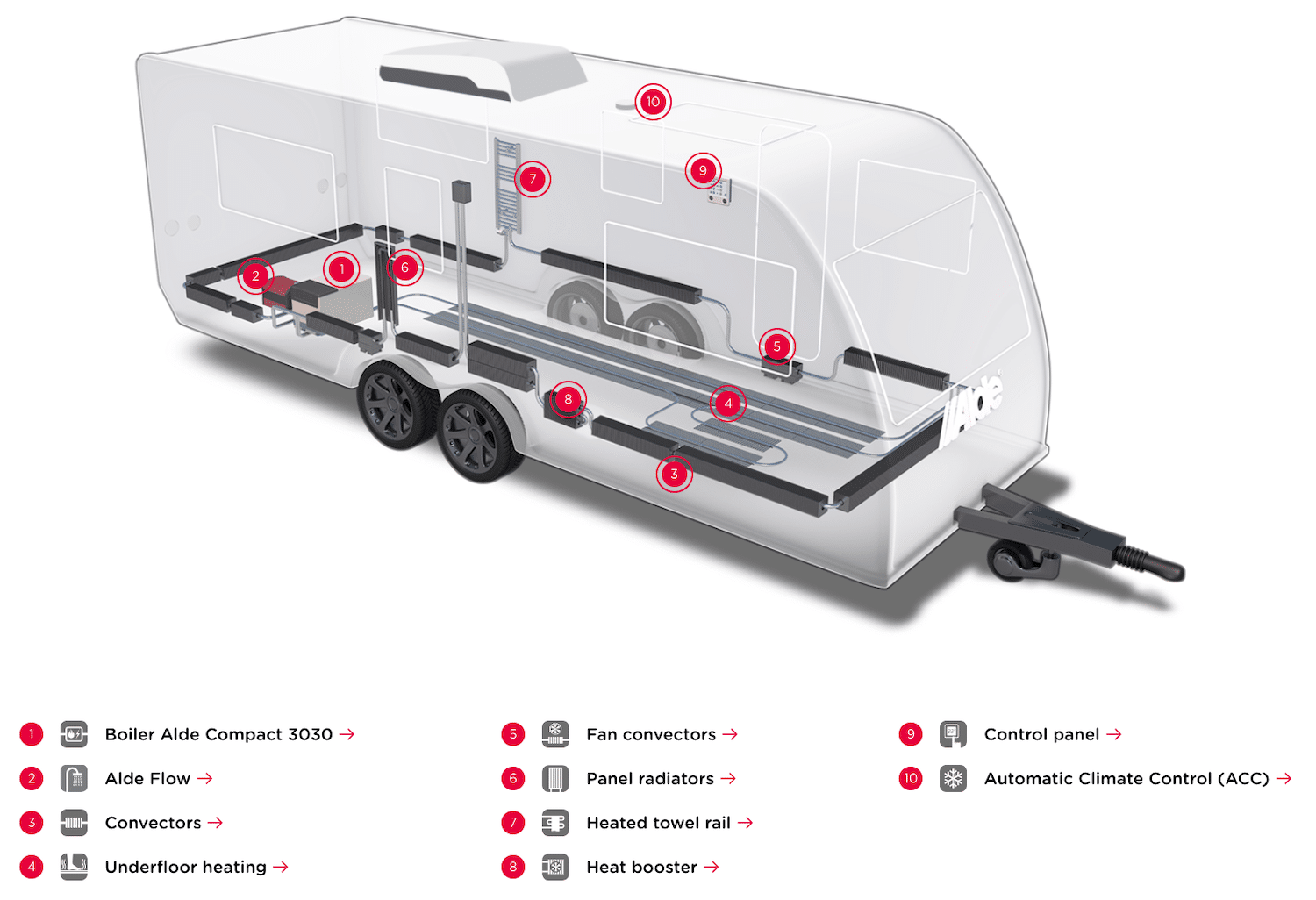 10

9

7

2

1

6

5

8

4

3

Alde

1 Boiler Alde Compact 3030 →

2 Alde Flow →

3 Convectors →

4 Underfloor heating →

5 Fan convectors →

6 Panel radiators →

7 Heated towel rail →

8 Heat booster →

9 Control panel →

10 Automatic Climate Control (ACC) →